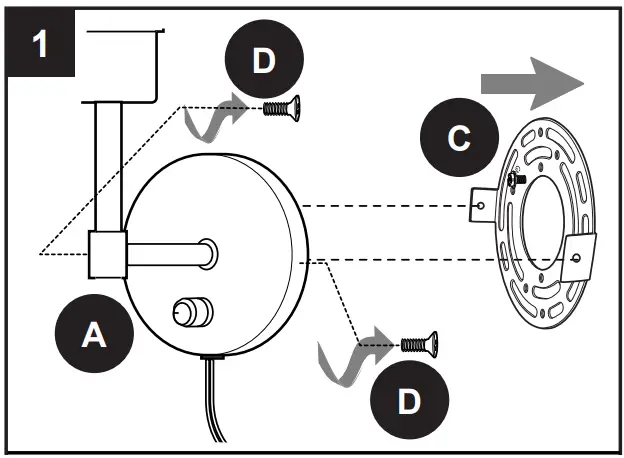 1

D

C

A

D