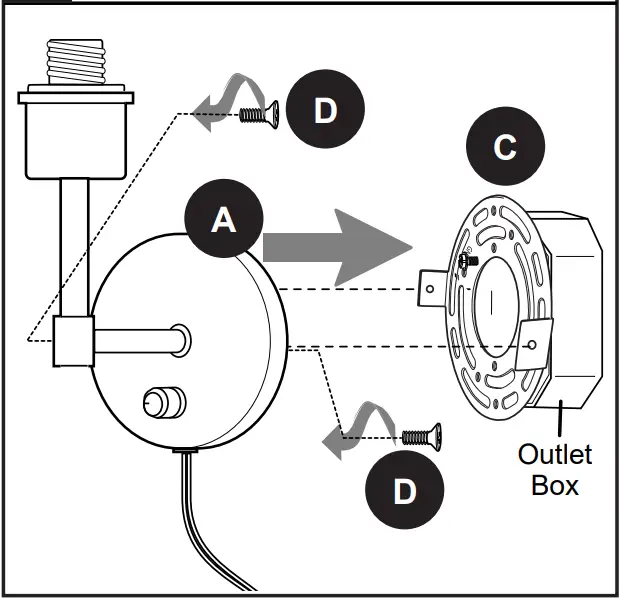 D

C

A

Outlet Box

D