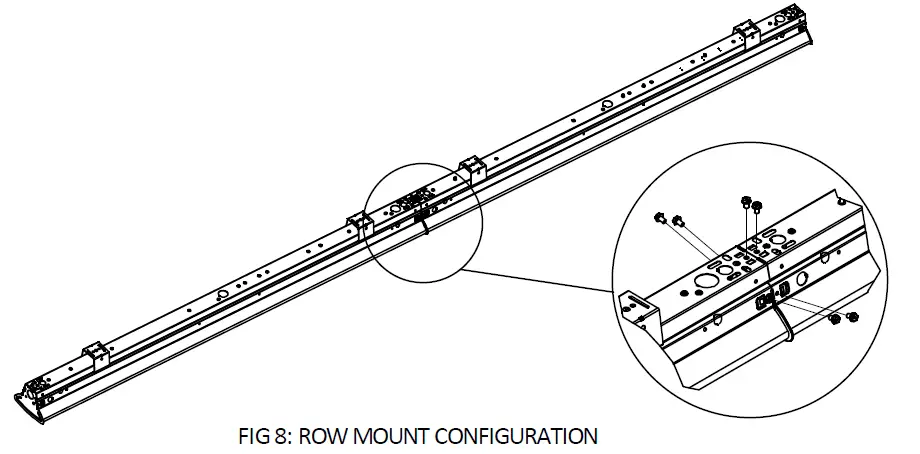 FIG 8: ROW MOUNT CONFIGURATION