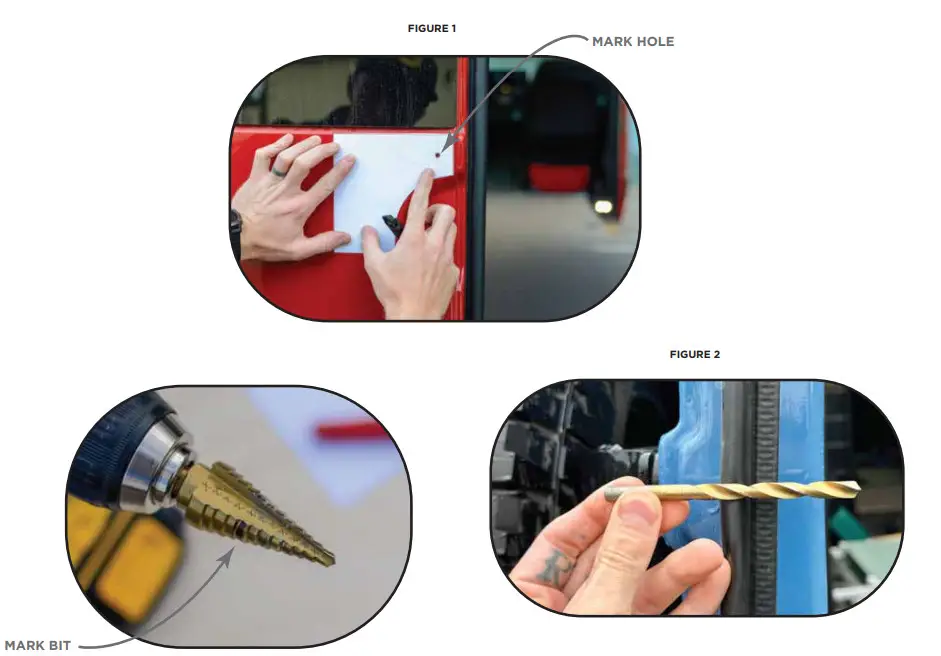 FIGURE 1

MARK HOLE

FIGURE 2

MARK BIT