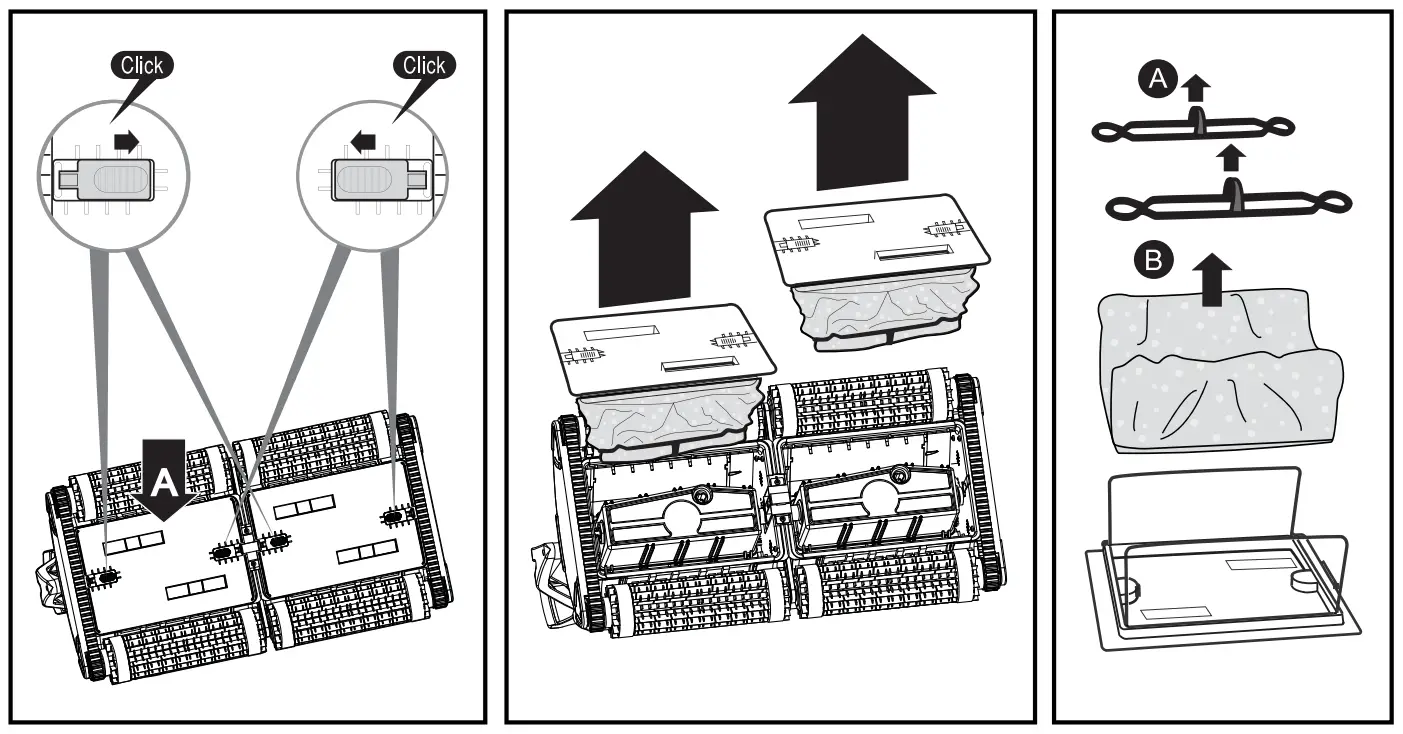 Click
Click
A
A
B