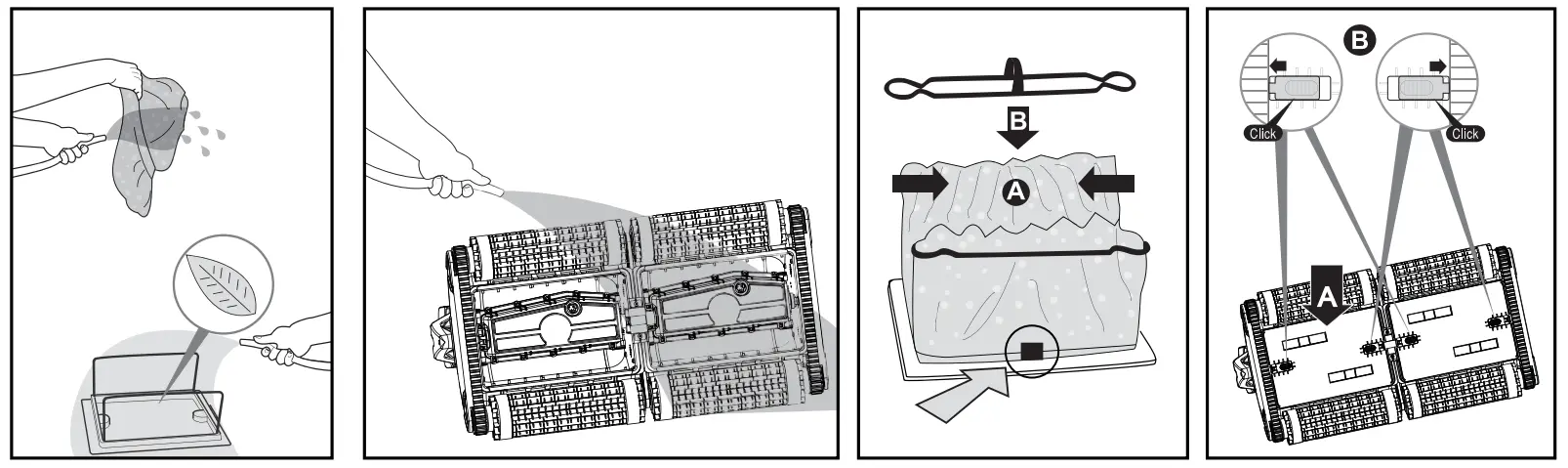 B
A
B
Click
Click
A