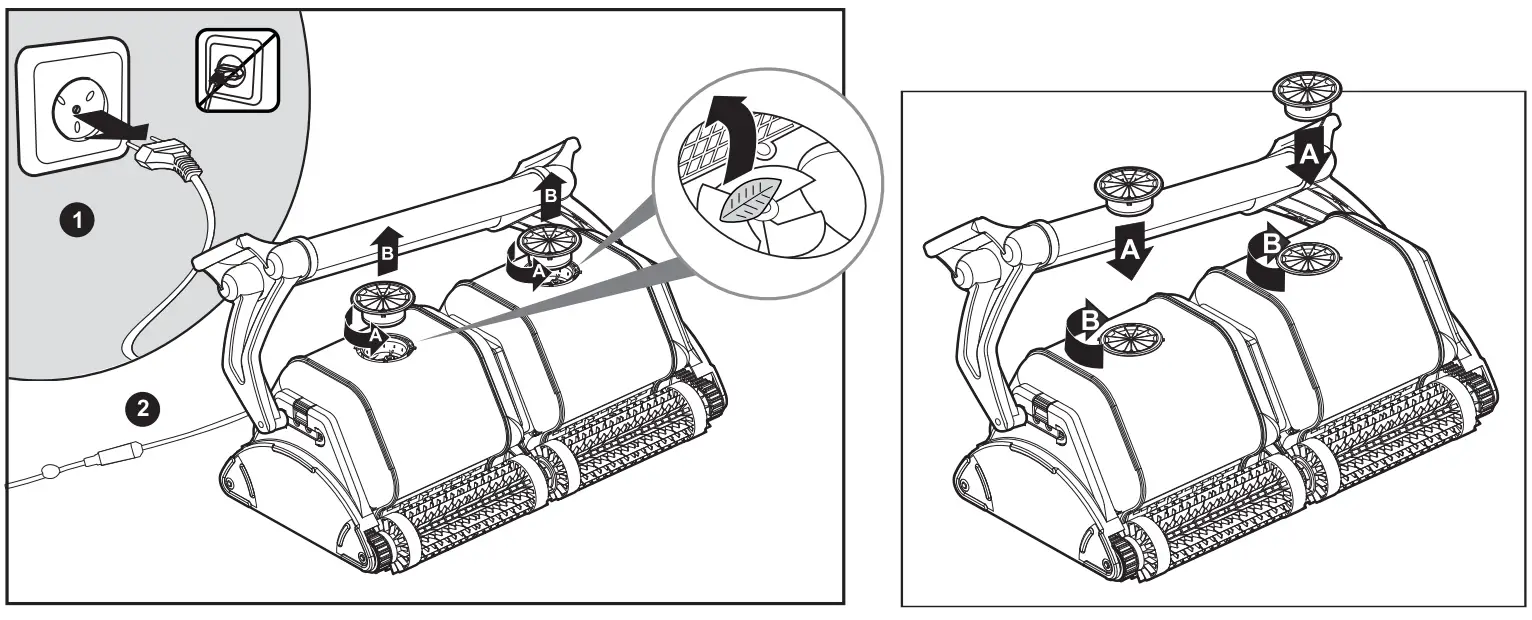 1
2
B
B
A
A
A
A
B
B