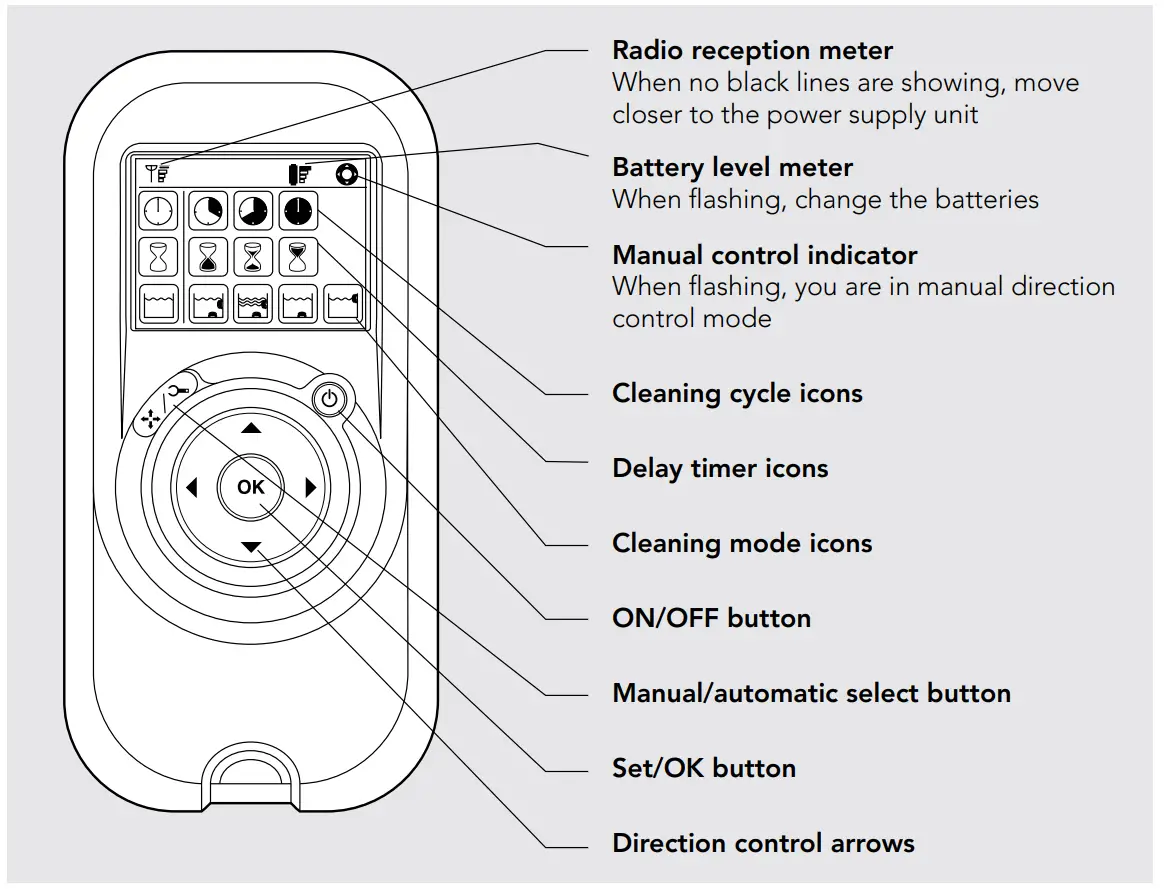 OK

Radio reception meter
When no black lines are showing, move closer to the power supply unit

Battery level meter
When flashing, change the batteries

Manual control indicator
When flashing, you are in manual direction control mode

Cleaning cycle icons

Delay timer icons

Cleaning mode icons

ON/OFF button

Manual/automatic select button

Set/OK button

Direction control arrows