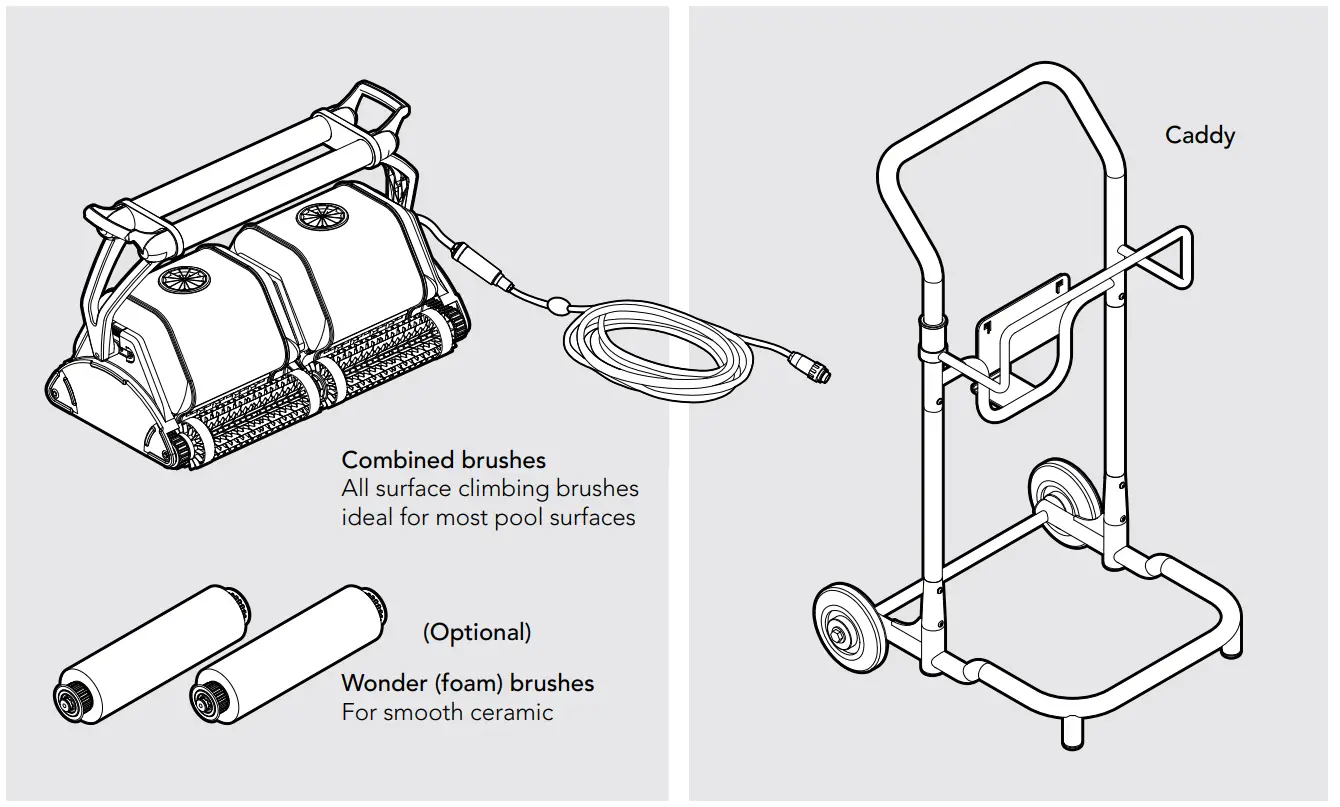 Combined brushes
All surface climbing brushes ideal for most pool surfaces

(Optional)

Wonder (foam) brushes
For smooth ceramic

Caddy