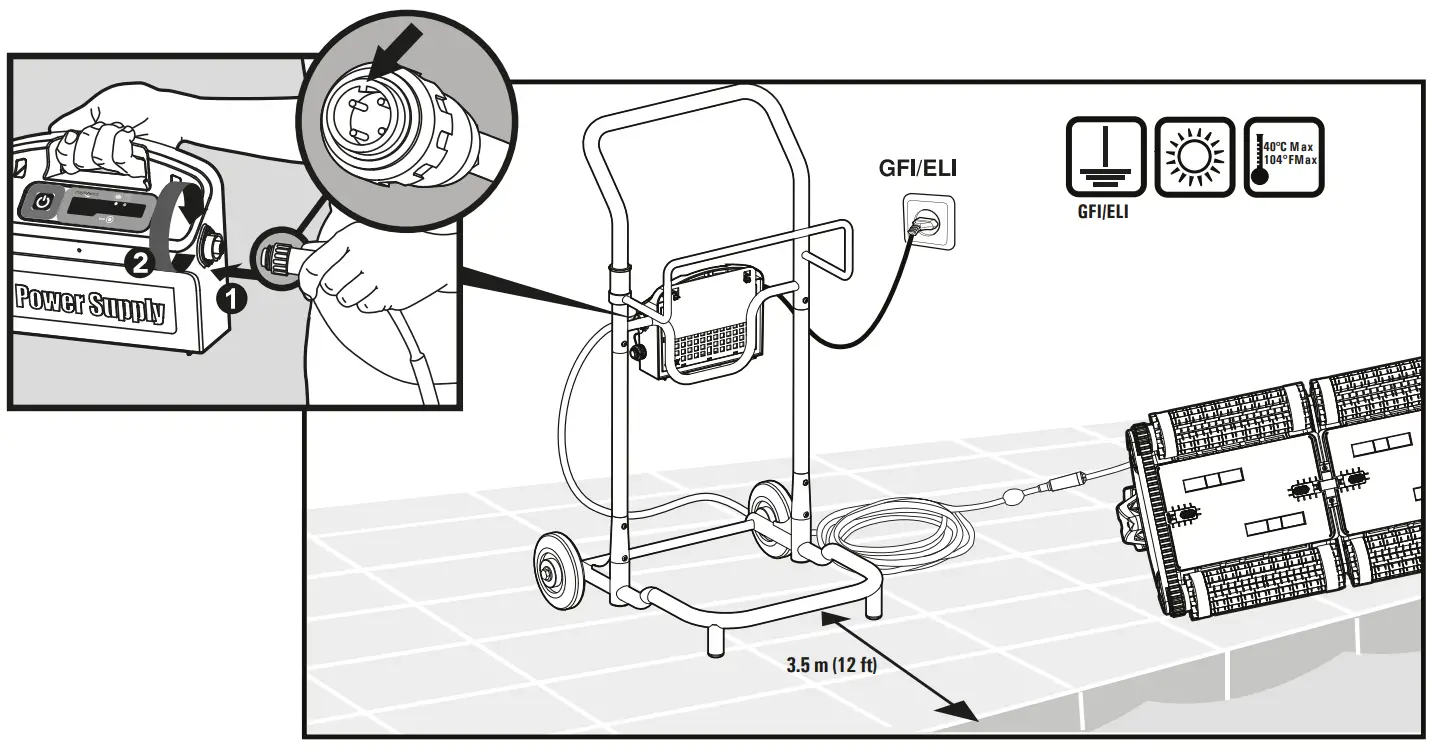 2
1
Power Supply
GFI/ELI
GFI/ELI
40°C Max
104°FMax
3.5 m (12 ft)