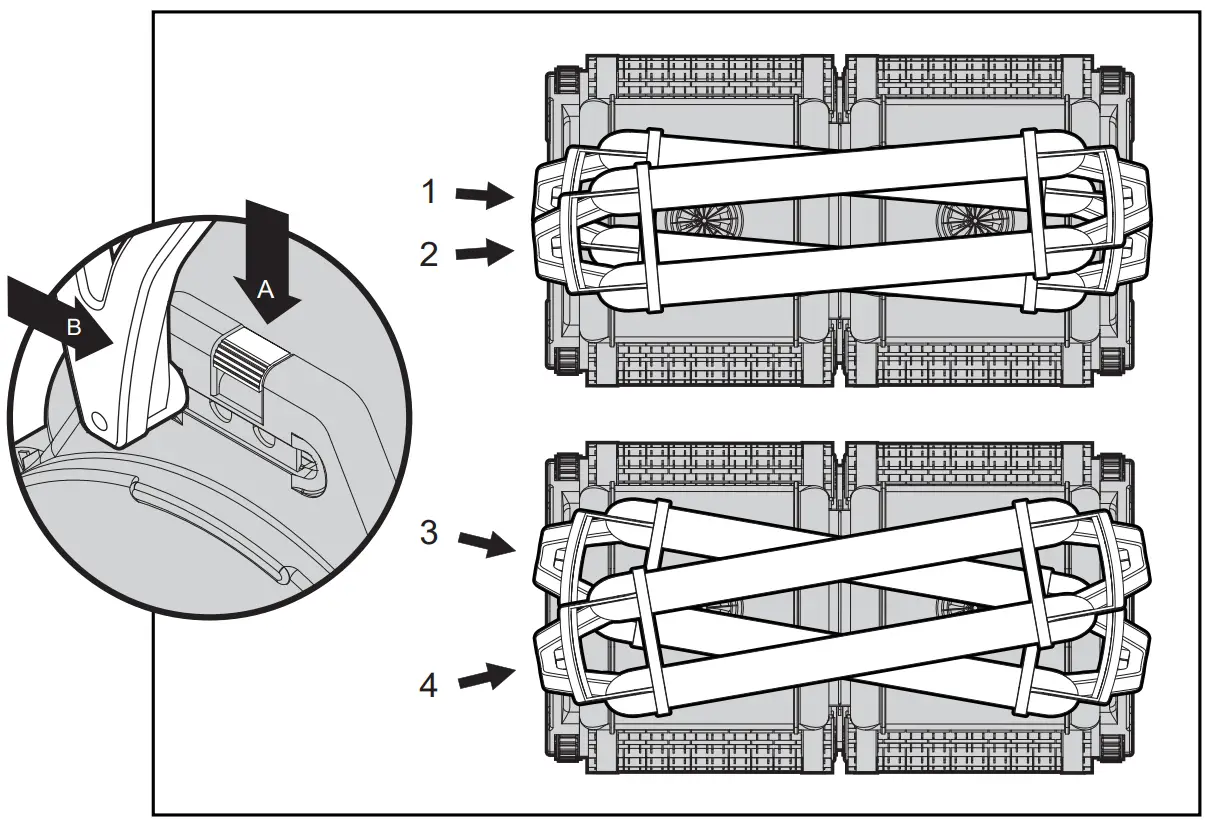 B
A
1
2
3
4