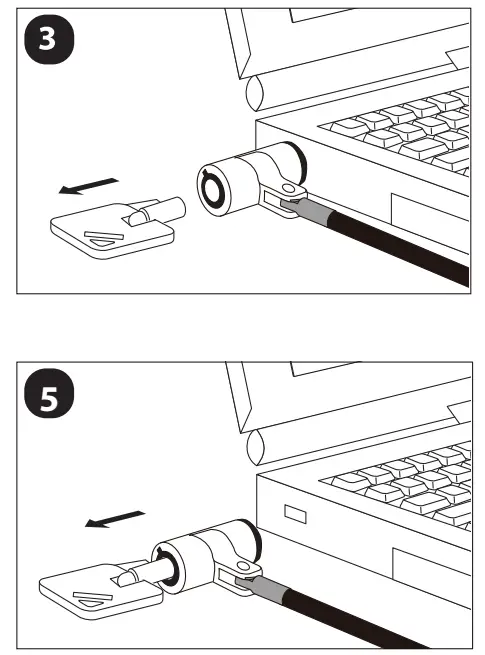 3

5