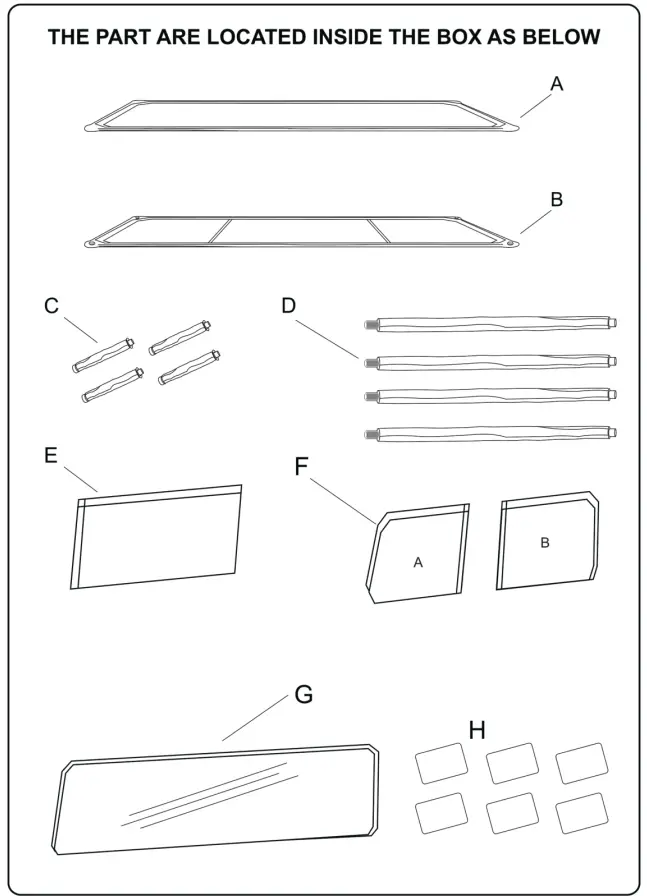 THE PART ARE LOCATED INSIDE THE BOX AS BELOW

A

B

C

D

E

F

A

B

G

H