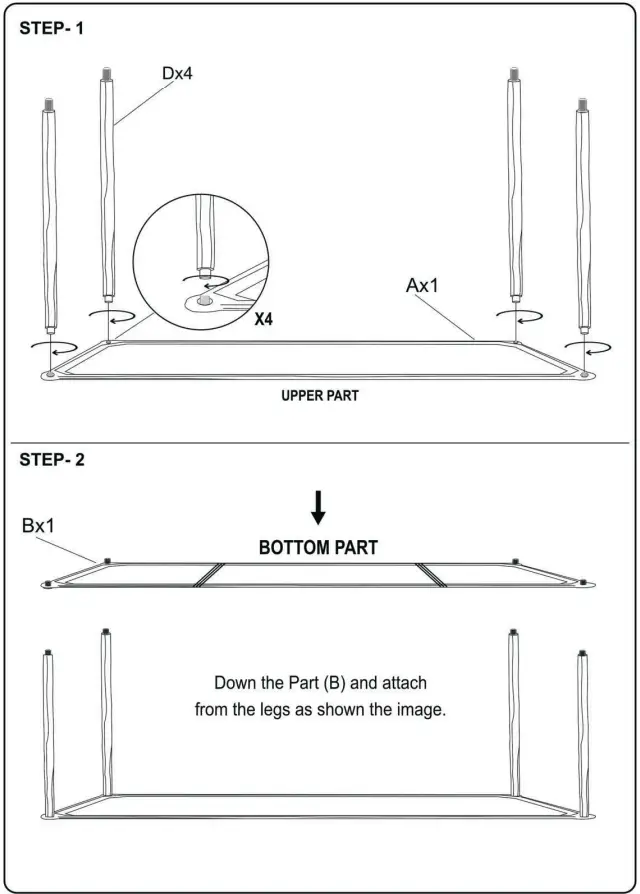 STEP- 1

Dx4

X4

Ax1

UPPER PART

STEP- 2

Bx1

BOTTOM PART

Down the Part (B) and attach from the legs as shown the image.