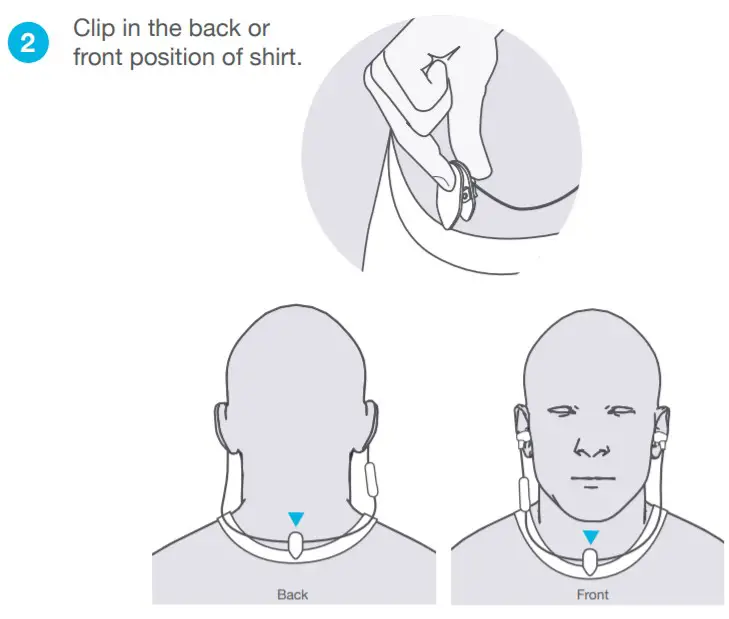 2 Clip in the back or front position of shirt.

Back

Front