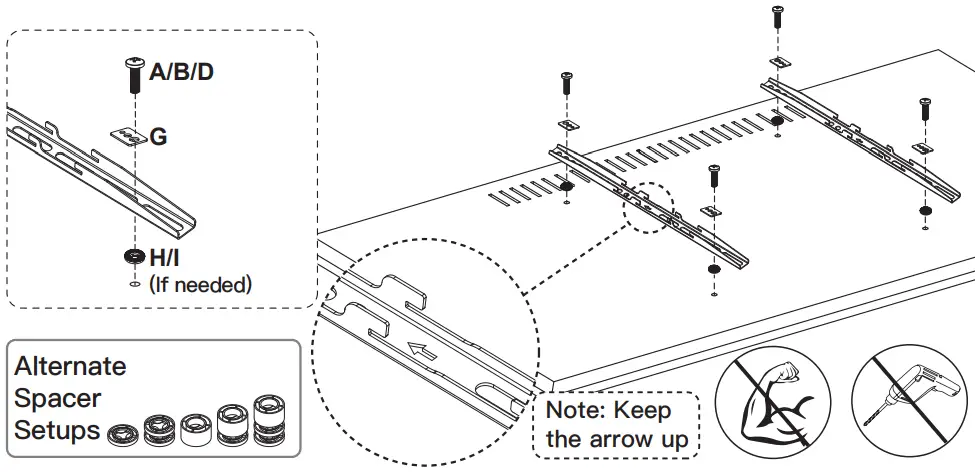 A/B/D

G

H/I
(If needed)

Alternate Spacer Setups

Note: Keep the arrow up