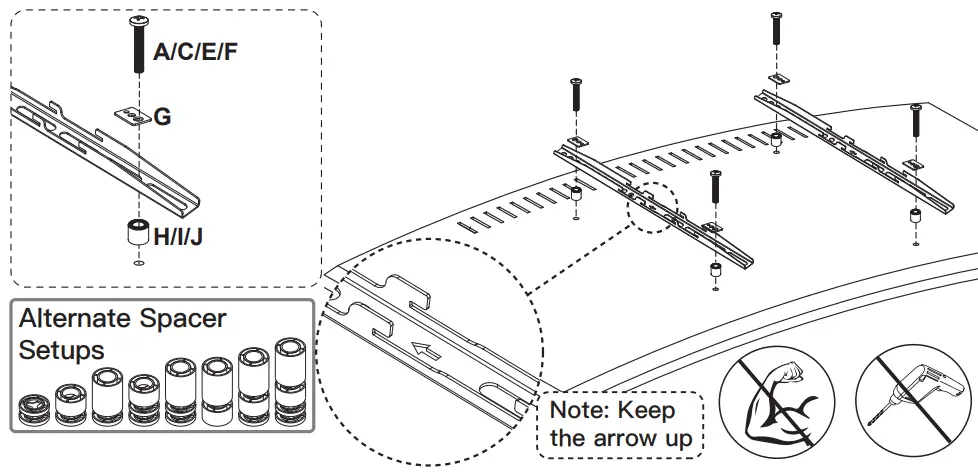 A/C/E/F

G

H/I/J

Alternate Spacer Setups

Note: Keep the arrow up