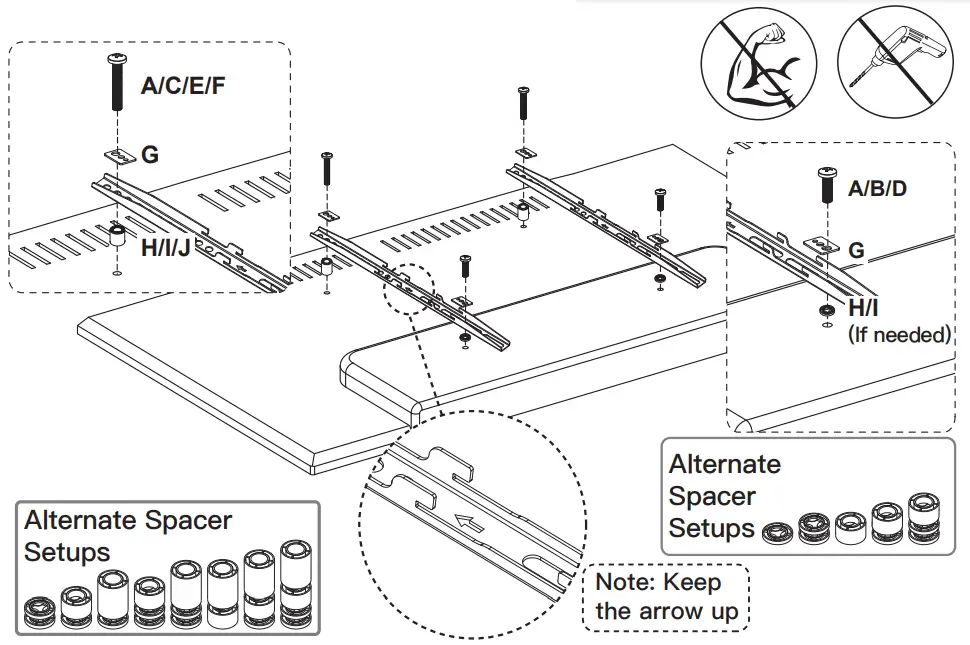 A/C/E/F

G

H/I/J

A/B/D

G

H/I
(If needed)

Alternate Spacer Setups

Alternate Spacer Setups

Note: Keep the arrow up