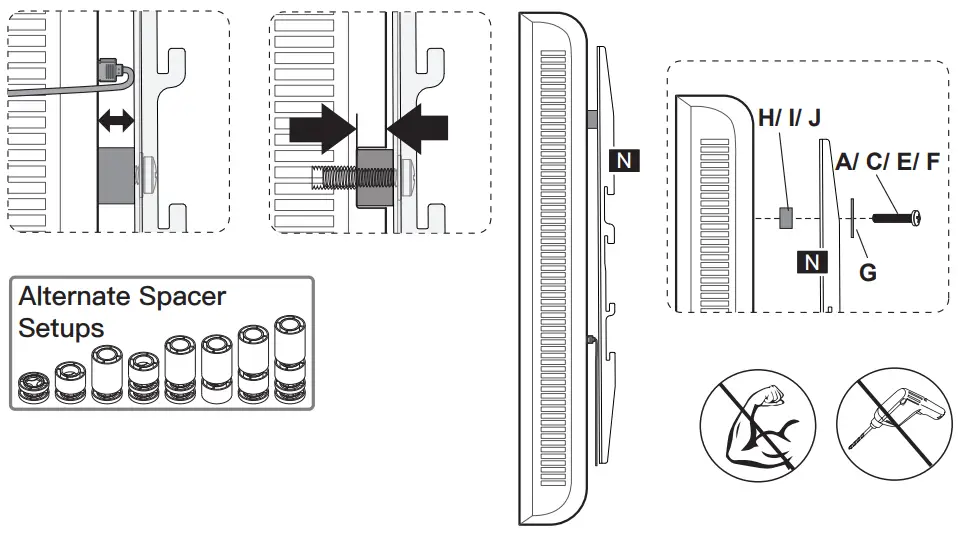 Alternate Spacer Setups

N

H/ I/ J

A/ C/ E/ F

N

G