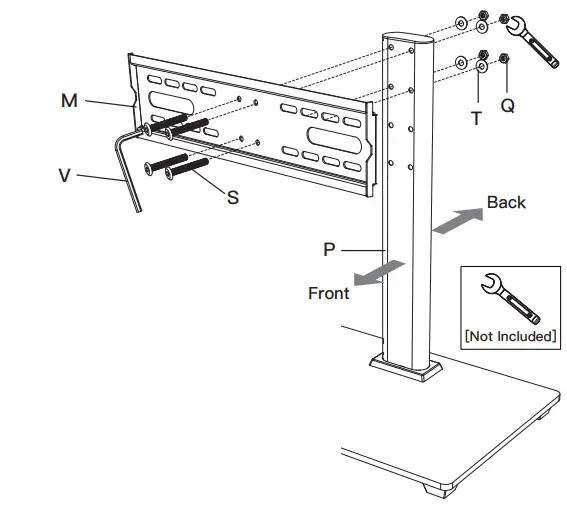 M

V

S

T

Q

Back

P

Front

[Not Included]