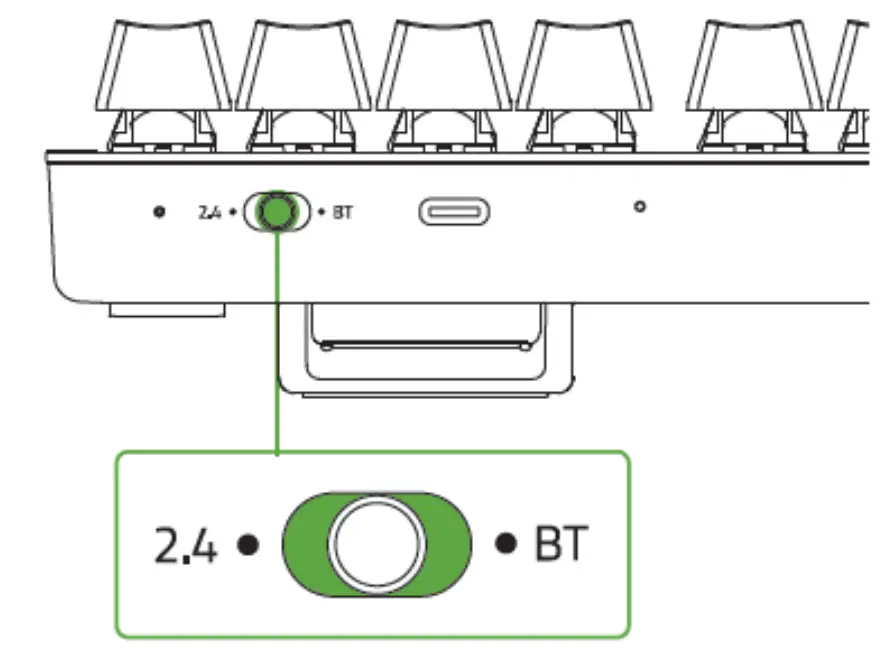 2.4 • • BT

2.4 • • BT