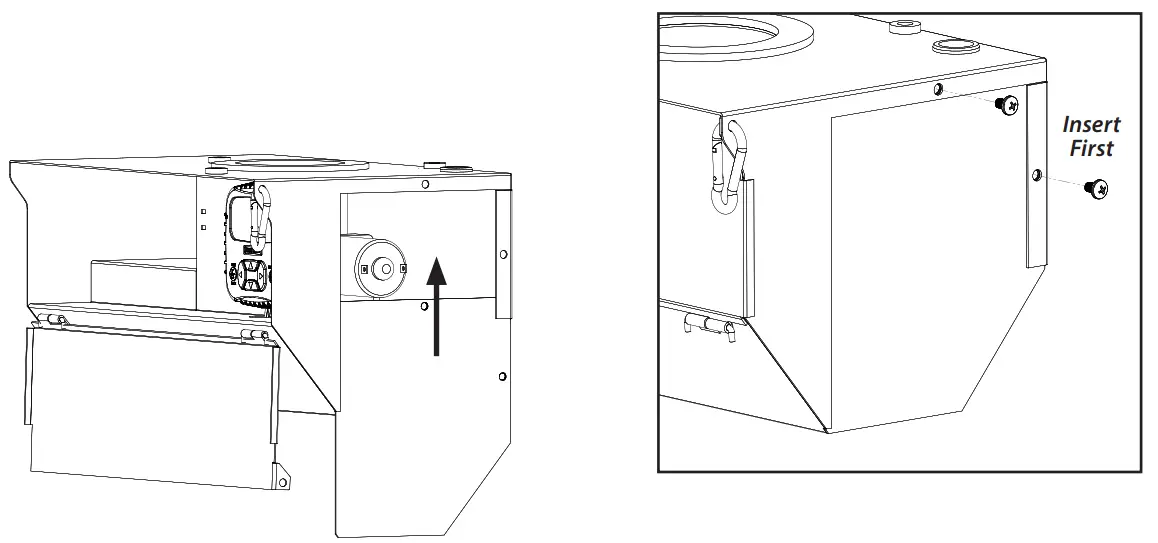 Insert First