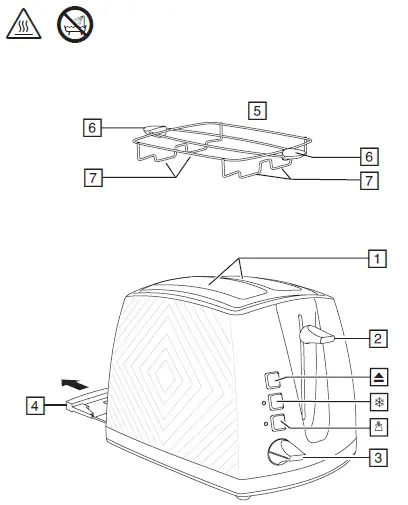 5
6
6
7
7
1
2
4
3