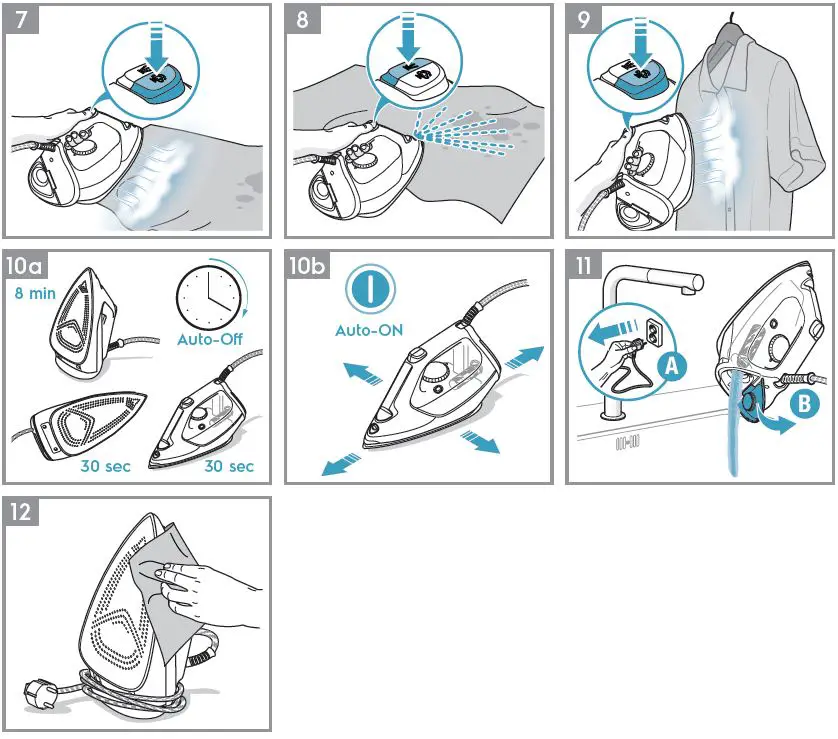 7

8

9

10a

8 min

Auto-Off

30 sec

30 sec

10b

Auto-ON

11

A

B

12