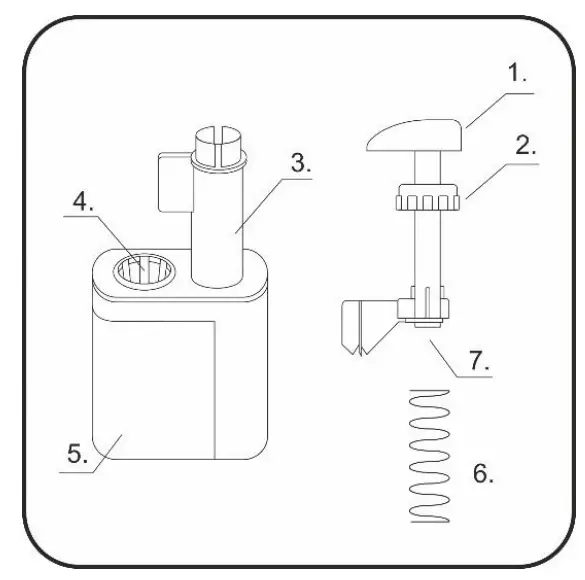 1.
2.
3.
4.
7.
5.
6.