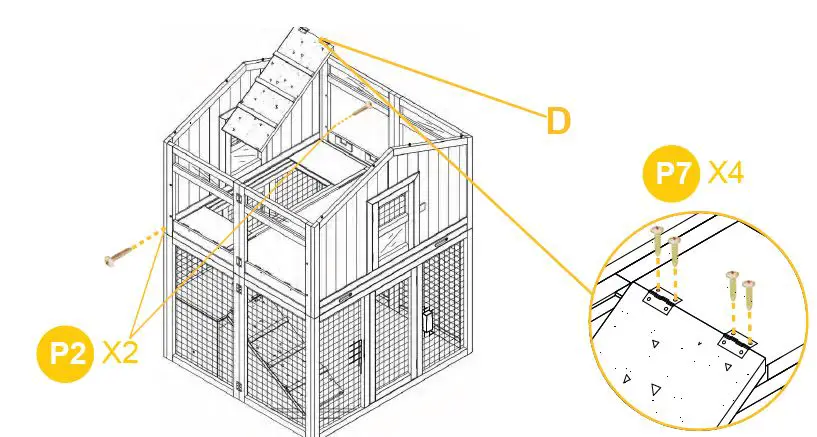 D

P7 X4

P2 X2