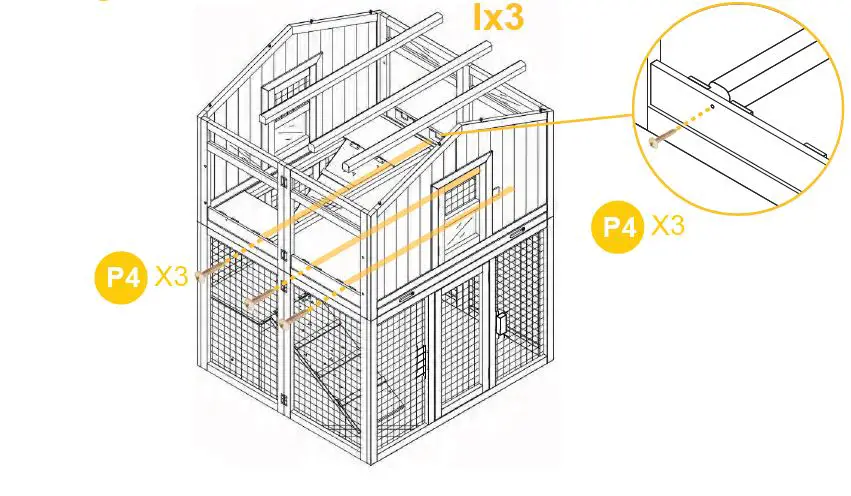 Ix3

P4 X3

P4 X3