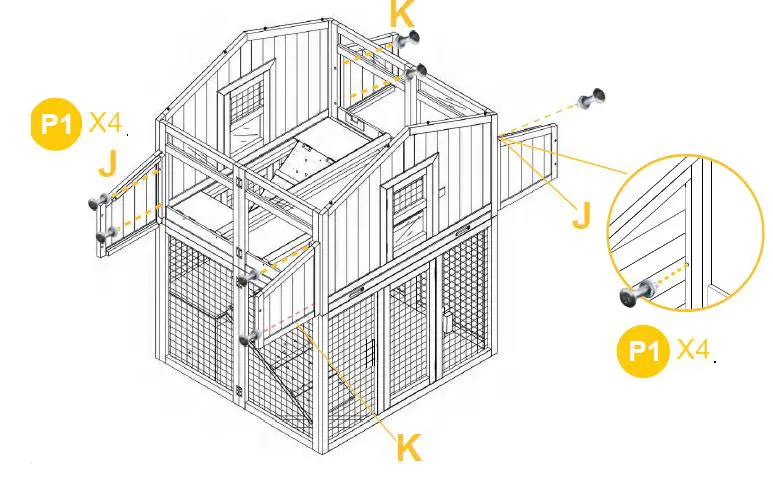 K

P1 X4

J

J

P1 X4

K