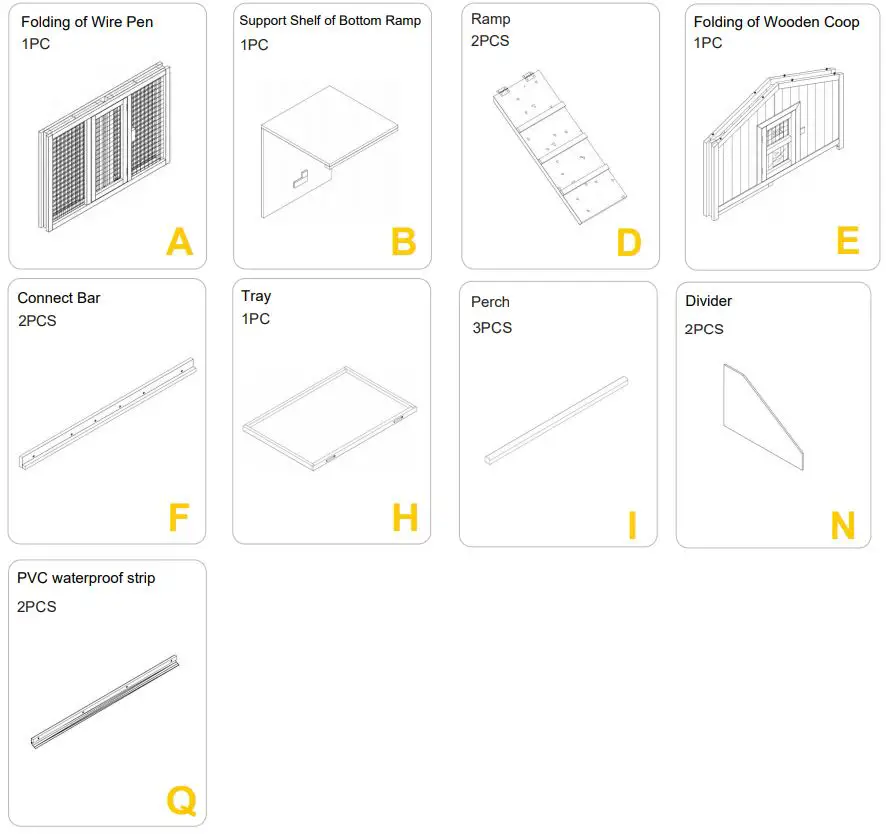 Folding of Wire Pen
1PC
A

Support Shelf of Bottom Ramp
1PC
B

Ramp
2PCS
D

Folding of Wooden Coop
1PC
E

Connect Bar
2PCS
F

Tray
1PC
H

Perch
3PCS
I

Divider
2PCS
N

PVC waterproof strip
2PCS
Q