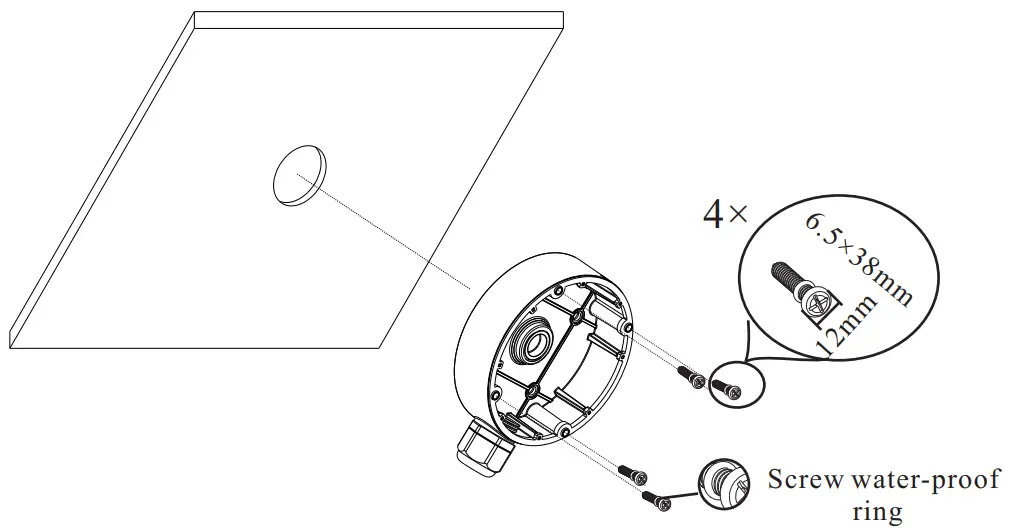 4×
6.5×38mm
12mm
Screw water-proof ring