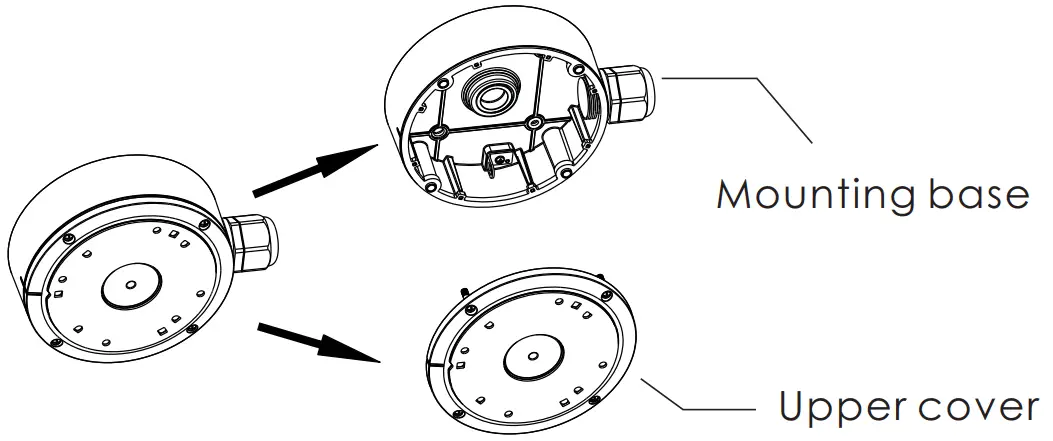 Mounting base

Upper cover