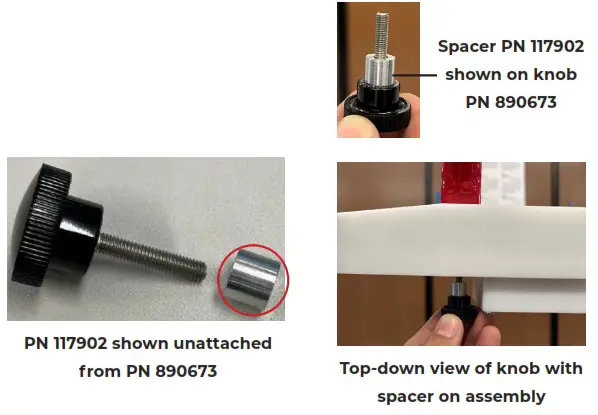 Spacer PN 117902 shown on knob PN 890673

PN 117902 shown unattached from PN 890673

Top-down view of knob with spacer on assembly