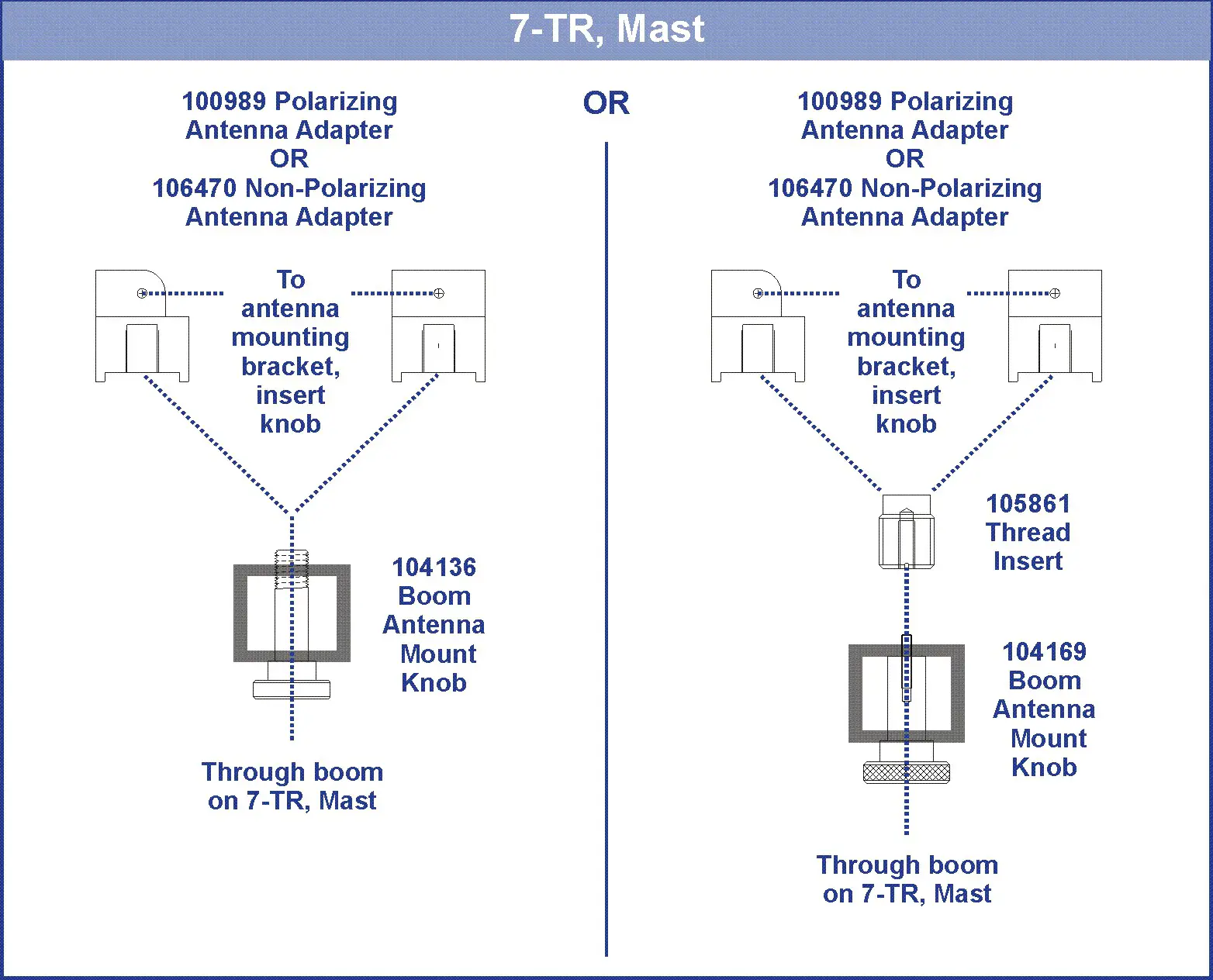 7-TR, Mast

100989 Polarizing Antenna Adapter OR 106470 Non-Polarizing Antenna Adapter

To antenna mounting bracket, insert knob

104136 Boom Antenna Mount Knob

Through boom on 7-TR, Mast

OR

100989 Polarizing Antenna Adapter OR 106470 Non-Polarizing Antenna Adapter

To antenna mounting bracket, insert knob

105861 Thread Insert

104169 Boom Antenna Mount Knob

Through boom on 7-TR, Mast