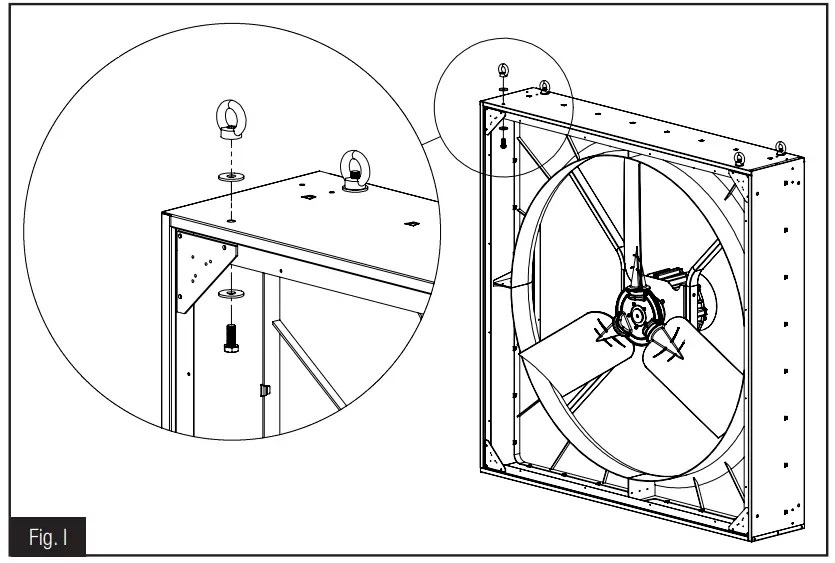 Fig. I