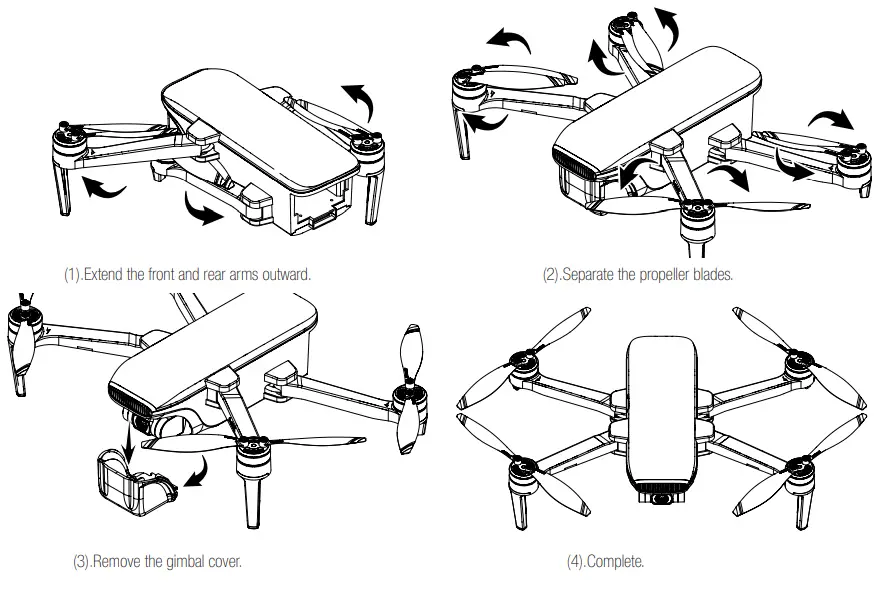 (1).Extend the front and rear arms outward.

(2).Separate the propeller blades.

(3).Remove the gimbal cover.

(4).Complete.