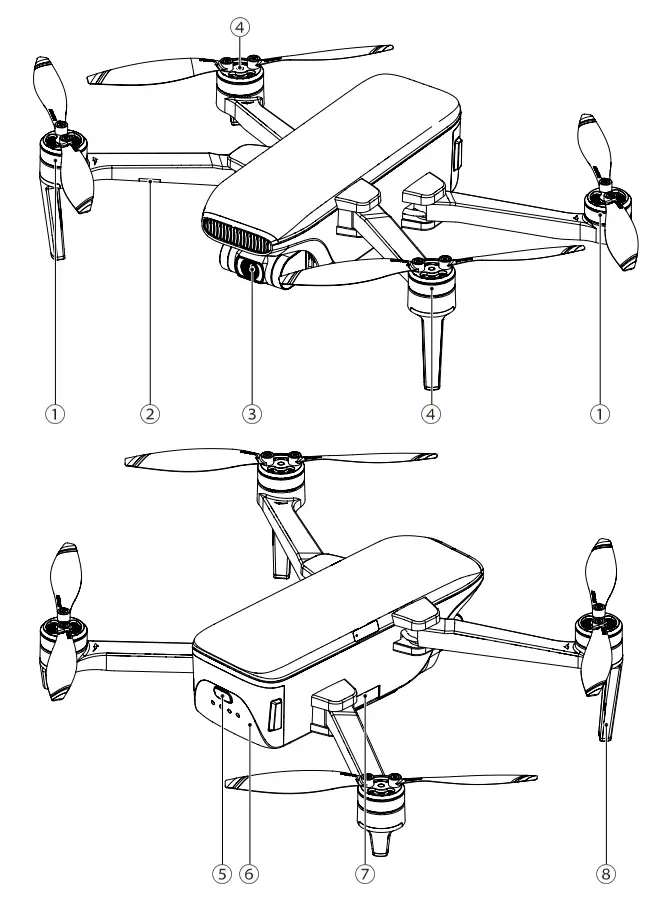 ④

① ② ③ ④ ①

⑤ ⑥ ⑦ ⑧