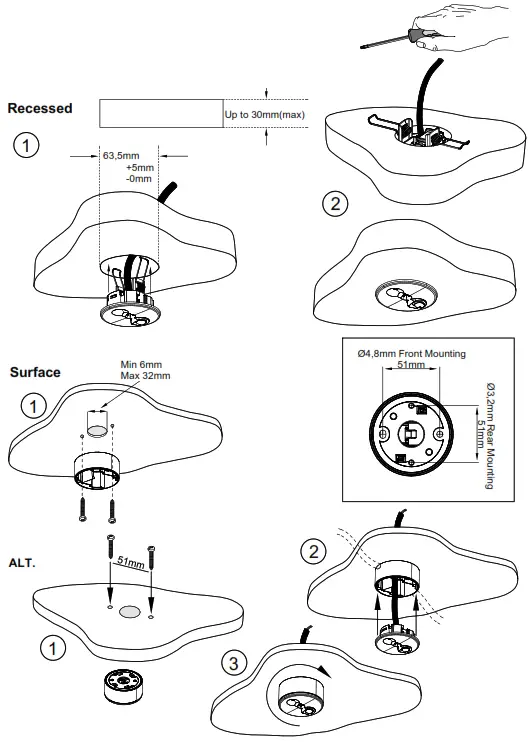 Recessed

Up to 30mm(max)

1

63,5mm
+5mm
-0mm

2

Surface

Min 6mm
Max 32mm

1

Ø4,8mm Front Mounting
51mm

Ø3,2mm Rear Mounting
51mm

ALT.

51mm

1

2

3