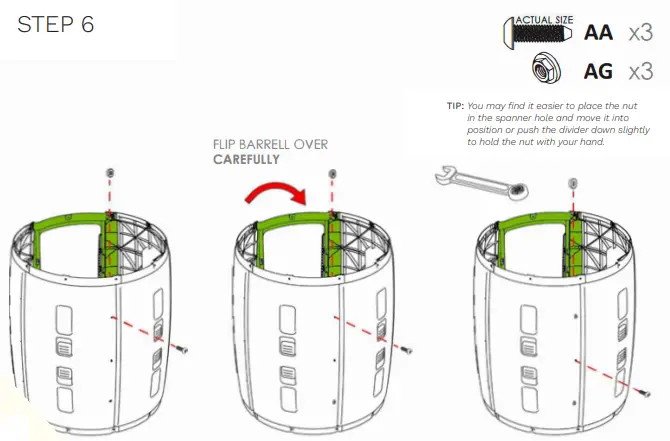 STEP 6

ACTUAL SIZE
AA x3
AG x3

TIP: You may find it easier to place the nut in the spanner hole and move it into position or push the divider down slightly to hold the nut with your hand.

FLIP BARRELL OVER
CAREFULLY