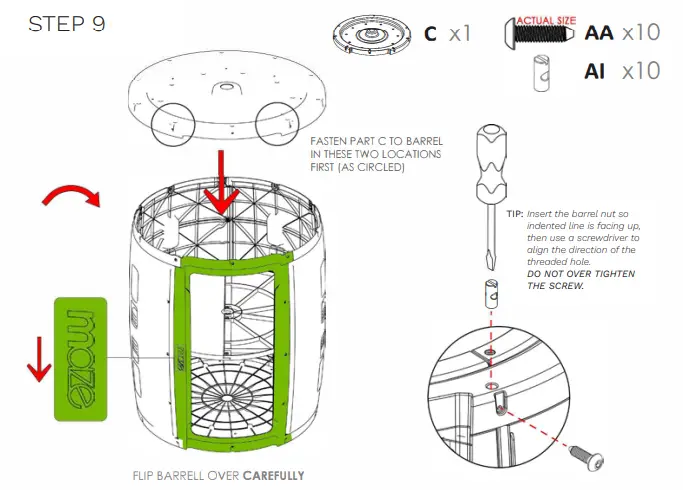 STEP 9

C x1

ACTUAL SIZE

AA x10

AI x10

FASTEN PART C TO BARREL IN THESE TWO LOCATIONS FIRST (AS CIRCLED)

TIP: Insert the barrel nut so indented line is facing up, then use a screwdriver to align the direction of the threaded hole.
DO NOT OVER TIGHTEN THE SCREW.

maze

maze

FLIP BARRELL OVER CAREFULLY