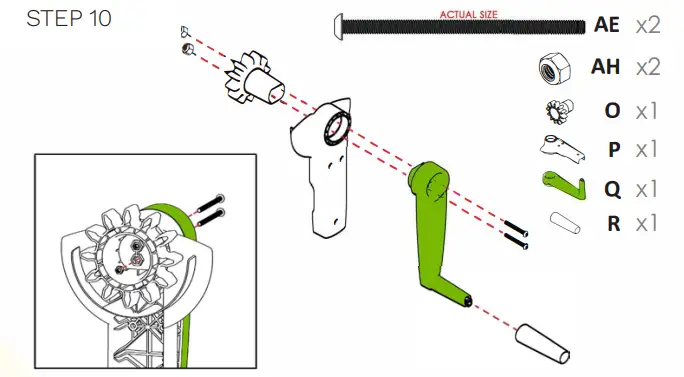 STEP 10

ACTUAL SIZE

AE x2

AH x2

O x1

P x1

Q x1

R x1