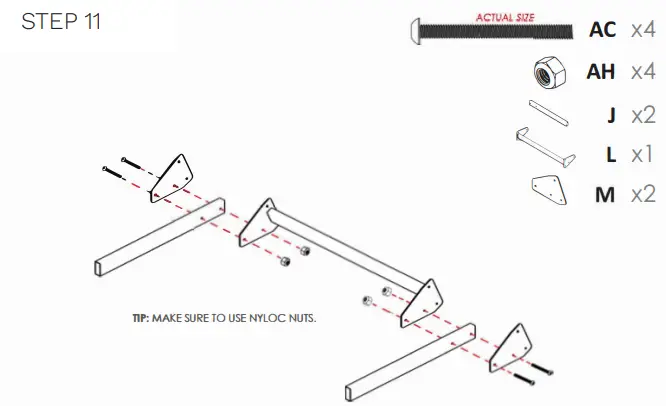 STEP 11

ACTUAL SIZE

AC x4

AH x4

J x2

L x1

M x2

TIP: MAKE SURE TO USE NYLOC NUTS.