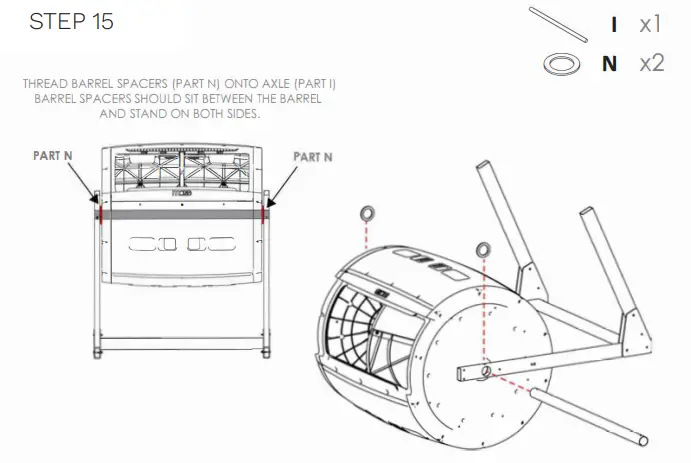 STEP 15

I x1

N x2

THREAD BARREL SPACERS (PART N) ONTO AXLE (PART I)
BARREL SPACERS SHOULD SIT BETWEEN THE BARREL
AND STAND ON BOTH SIDES.

PART N

PART N