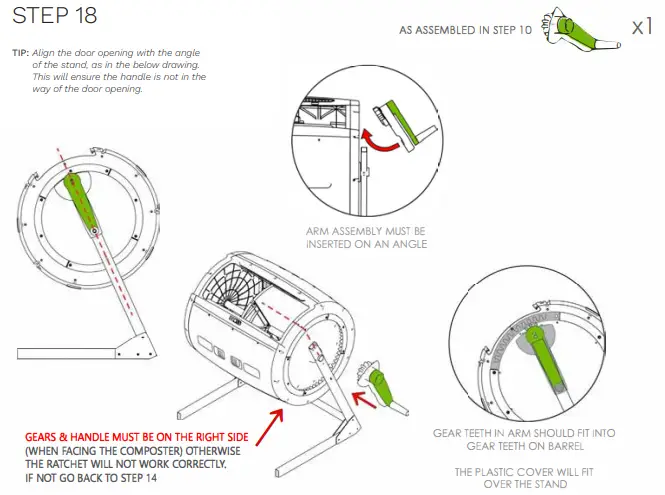 STEP 18

AS ASSEMBLED IN STEP 10

x1

TIP: Align the door opening with the angle of the stand, as in the below drawing. This will ensure the handle is not in the way of the door opening.

ARM ASSEMBLY MUST BE INSERTED ON AN ANGLE

GEARS & HANDLE MUST BE ON THE RIGHT SIDE (WHEN FACING THE COMPOSTER) OTHERWISE THE RATCHET WILL NOT WORK CORRECTLY. IF NOT GO BACK TO STEP 14

GEAR TEETH IN ARM SHOULD FIT INTO GEAR TEETH ON BARREL

THE PLASTIC COVER WILL FIT OVER THE STAND