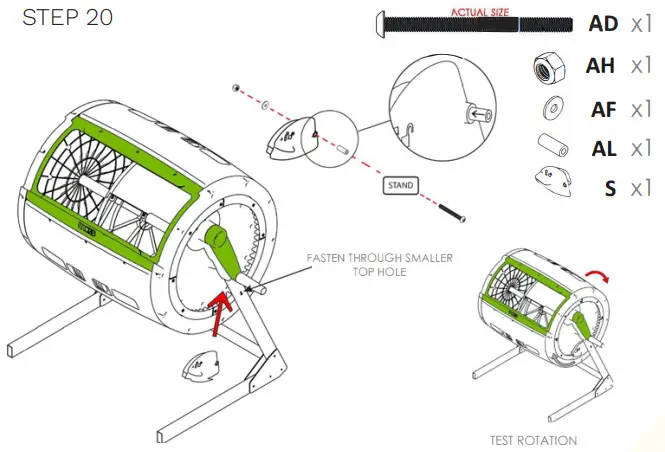 STEP 20

ACTUAL SIZE

AD x1

AH x1

AF x1

AL x1

S x1

STAND

FASTEN THROUGH SMALLER TOP HOLE

TEST ROTATION