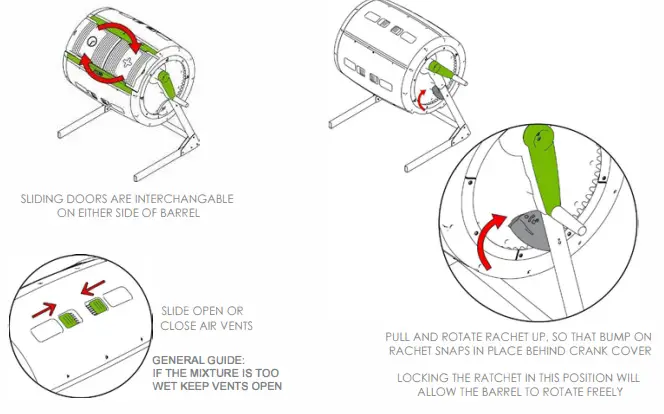 SLIDING DOORS ARE INTERCHANGABLE ON EITHER SIDE OF BARREL

SLIDE OPEN OR CLOSE AIR VENTS

GENERAL GUIDE:
IF THE MIXTURE IS TOO WET KEEP VENTS OPEN

PULL AND ROTATE RACHET UP, SO THAT BUMP ON RACHET SNAPS IN PLACE BEHIND CRANK COVER

LOCKING THE RATCHET IN THIS POSITION WILL ALLOW THE BARREL TO ROTATE FREELY