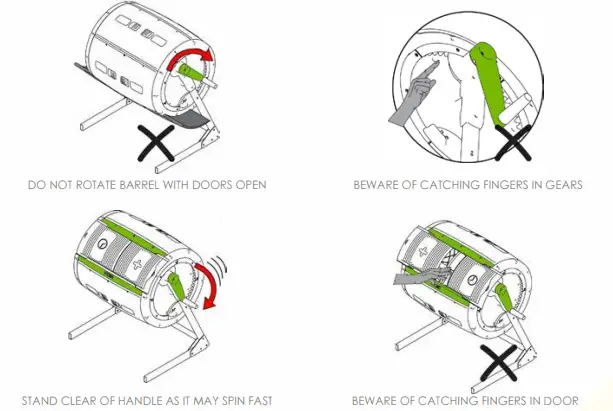 DO NOT ROTATE BARREL WITH DOORS OPEN

BEWARE OF CATCHING FINGERS IN GEARS

STAND CLEAR OF HANDLE AS IT MAY SPIN FAST

BEWARE OF CATCHING FINGERS IN DOOR