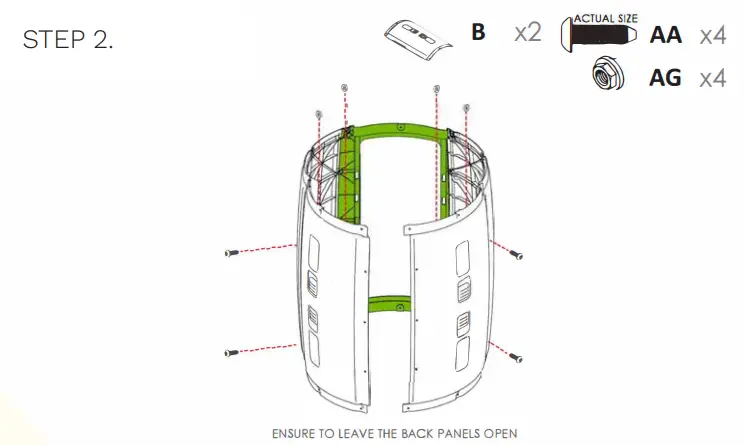 STEP 2.

B x2

ACTUAL SIZE

AA x4

AG x4

ENSURE TO LEAVE THE BACK PANELS OPEN