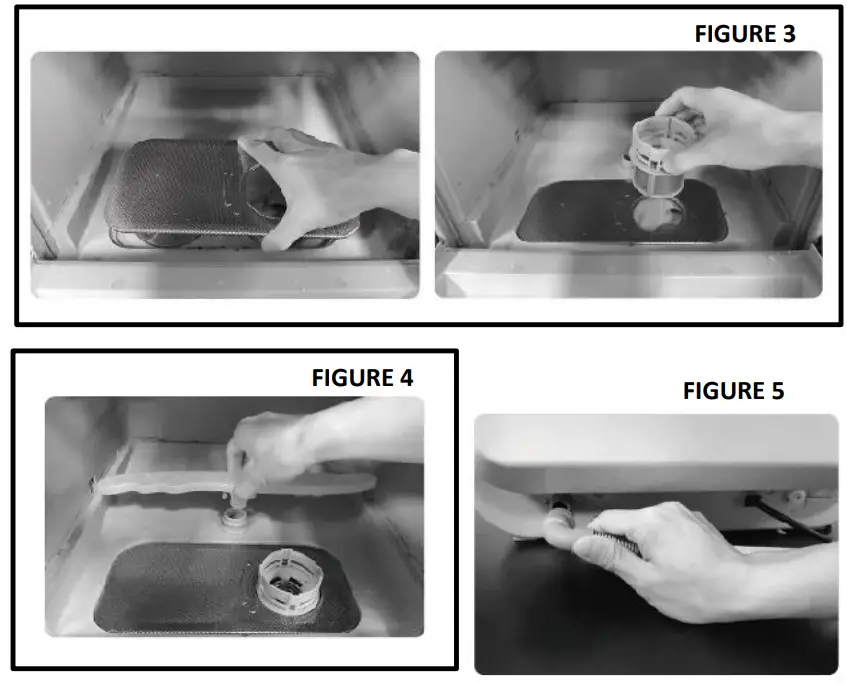 FIGURE 3

FIGURE 4

FIGURE 5