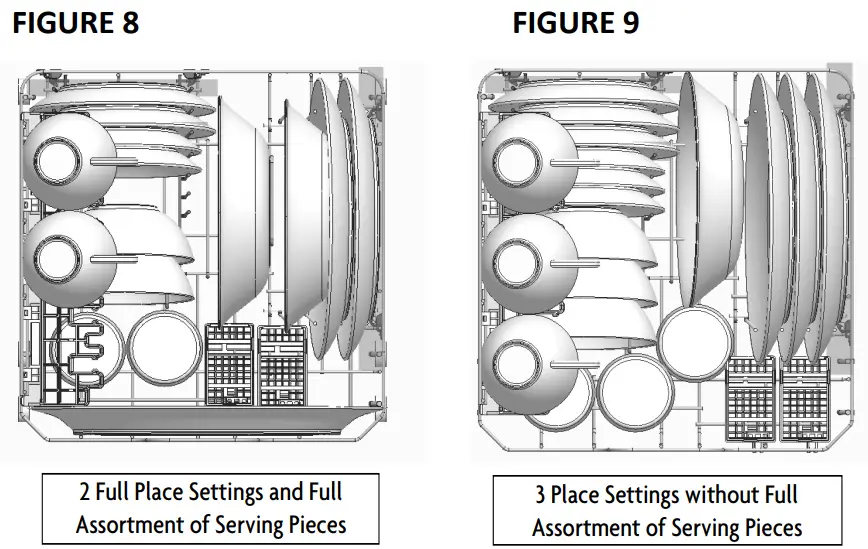 FIGURE 8

2 Full Place Settings and Full Assortment of Serving Pieces

FIGURE 9

3 Place Settings without Full Assortment of Serving Pieces