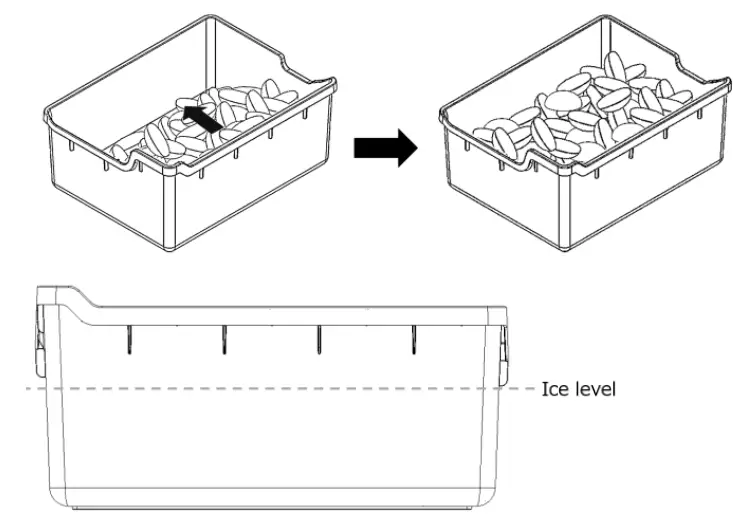 Ice level